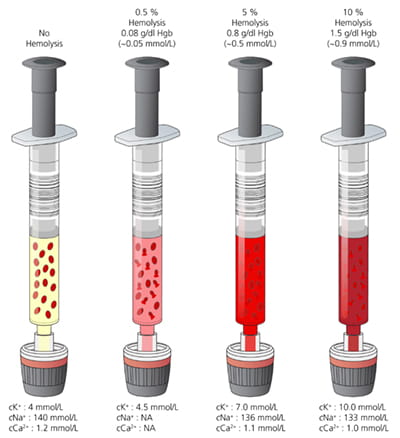 No Hemolysis

0.5 % Hemolysis 0.08 g/dl Hgb (~0.05 mmol/L)

5 % Hemolysis 0.8 g/dl Hgb (~0.5 mmol/L)

10 % Hemolysis 1.5 g/dl Hgb (~0.9 mmol/L)

$cK^+$ : 4 mmol/L
$cNa^+$ : 140 mmol/L
$cCa^{2+}$ : 1.2 mmol/L

$cK^+$ : 4.5 mmol/L
$cNa^+$ : NA
$cCa^{2+}$ : NA

$cK^+$ : 7.0 mmol/L
$cNa^+$ : 136 mmol/L
$cCa^{2+}$ : 1.1 mmol/L

$cK^+$ : 10.0 mmol/L
$cNa^+$ : 133 mmol/L
$cCa^{2+}$ : 1.0 mmol/L